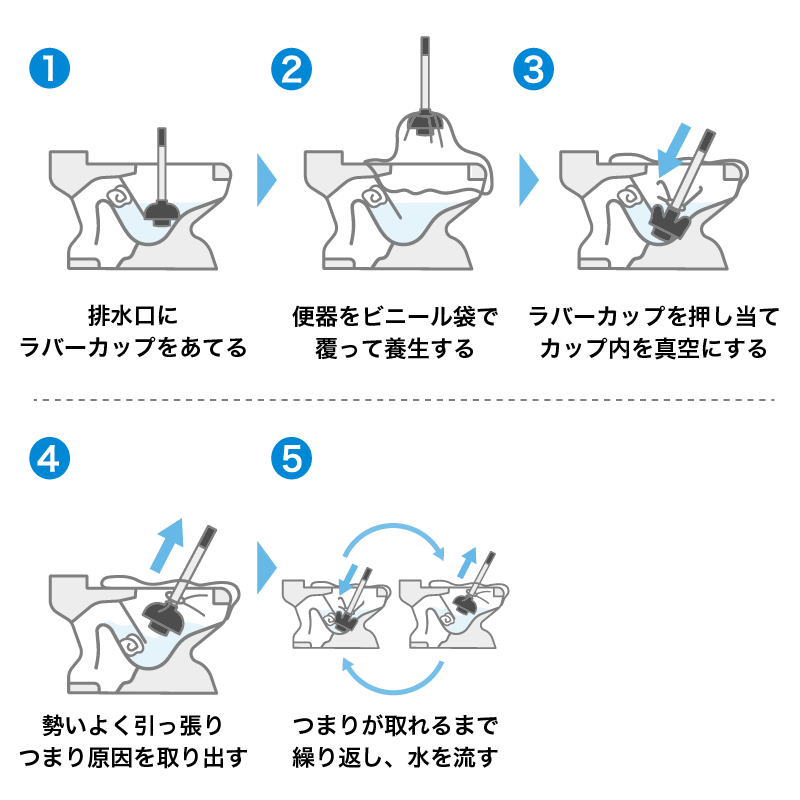 1

排水口に
ラバーカップをあてる

2

便器をビニール袋で
覆って養生する

3

ラバーカップを押し当て
カップ内を真空にする

4

勢いよく引っ張り
つまり原因を取り出す

5

つまりが取れるまで
繰り返し、水を流す