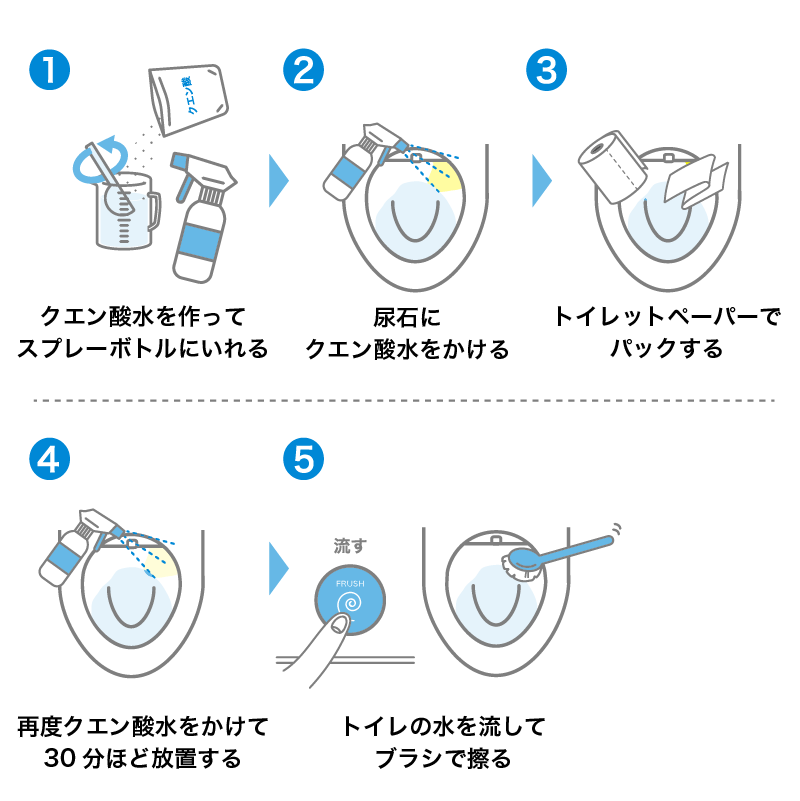 1

クエン酸

クエン酸水を作って
スプレーボトルにいれる

2

尿石に
クエン酸水をかける

3

トイレットペーパーで
パックする

4

再度クエン酸水をかけて
30 分ほど放置する

5

流す

FRUSH

トイレの水を流して
ブラシで擦る